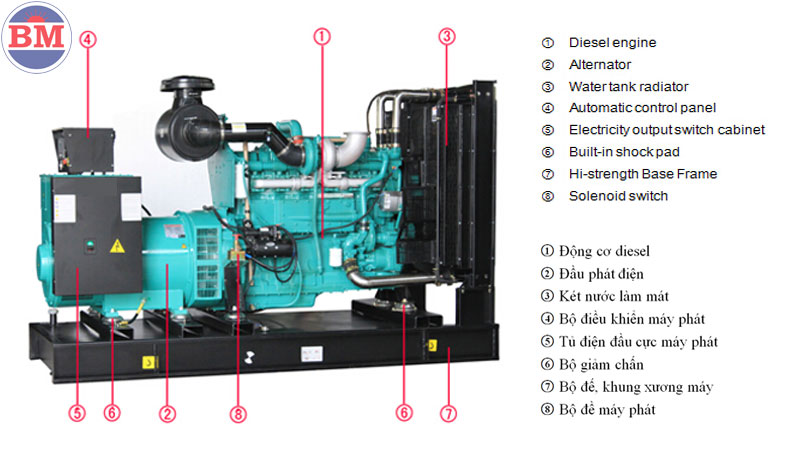 BM

④ ① ③

⑤ ⑥ ② ⑧ ⑥ ⑦

① Diesel engine
② Alternator
③ Water tank radiator
④ Automatic control panel
⑤ Electricity output switch cabinet
⑥ Built-in shock pad
⑦ Hi-strength Base Frame
⑧ Solenoid switch

① Động cơ diesel
② Đầu phát điện
③ Két nước làm mát
④ Bộ điều khiển máy phát
⑤ Tủ điện đầu cực máy phát
⑥ Bộ giảm chấn
⑦ Bộ đế, khung xương máy
⑧ Bộ đề máy phát